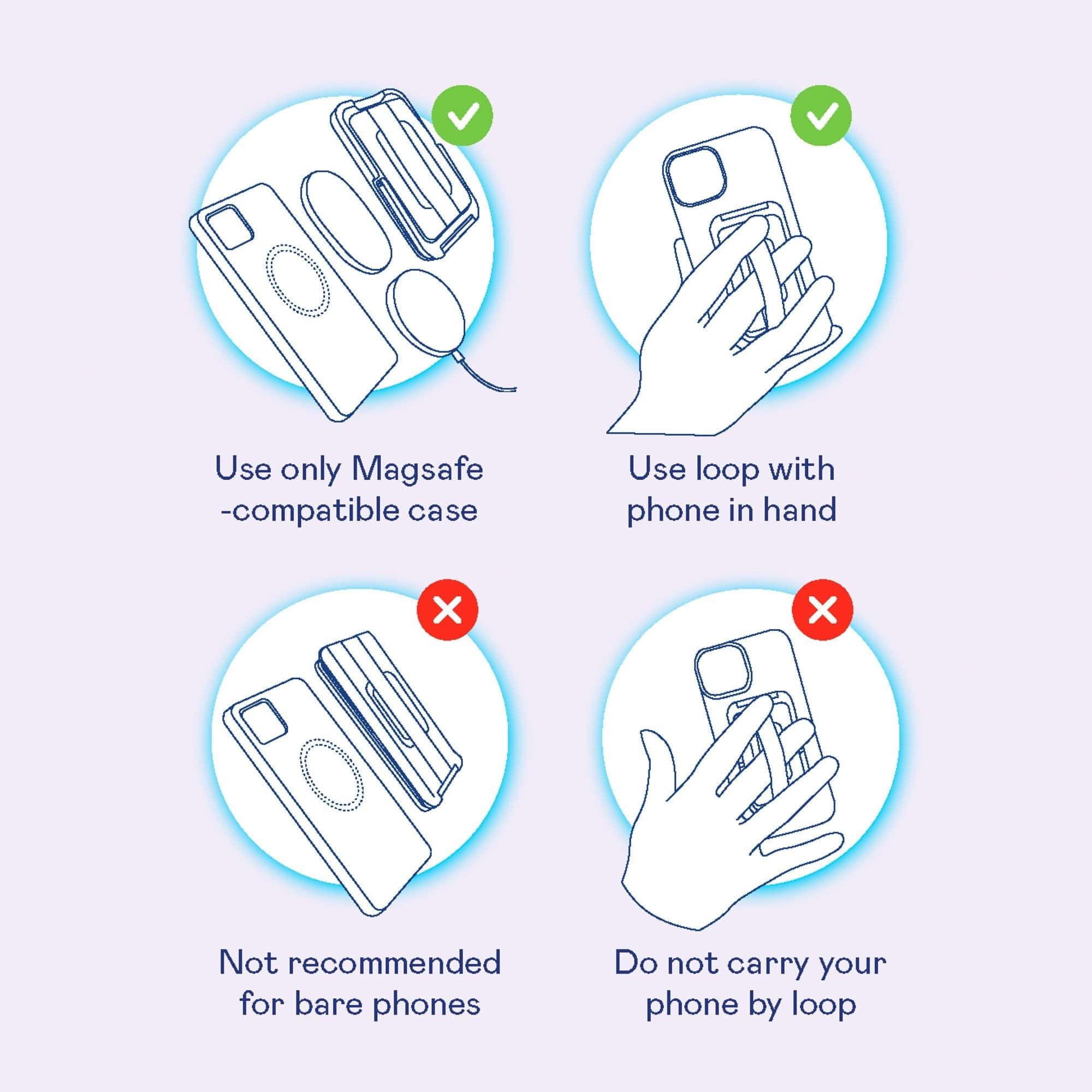 Use only Magsafe -compatible case

Use loop with phone in hand

Not recommended for bare phones

Do not carry your phone by loop